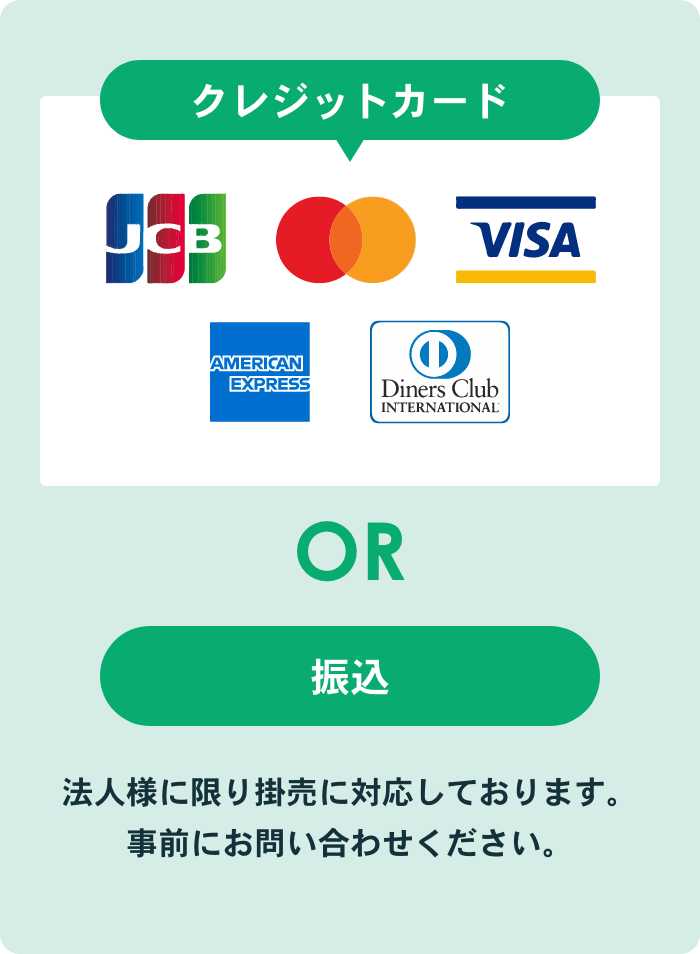 クレジットカード

JCB

VISA

AMERICAN EXPRESS

Diners Club INTERNATIONAL

OR

振込

法人様に限り掛売に対応しております。
事前にお問い合わせください。